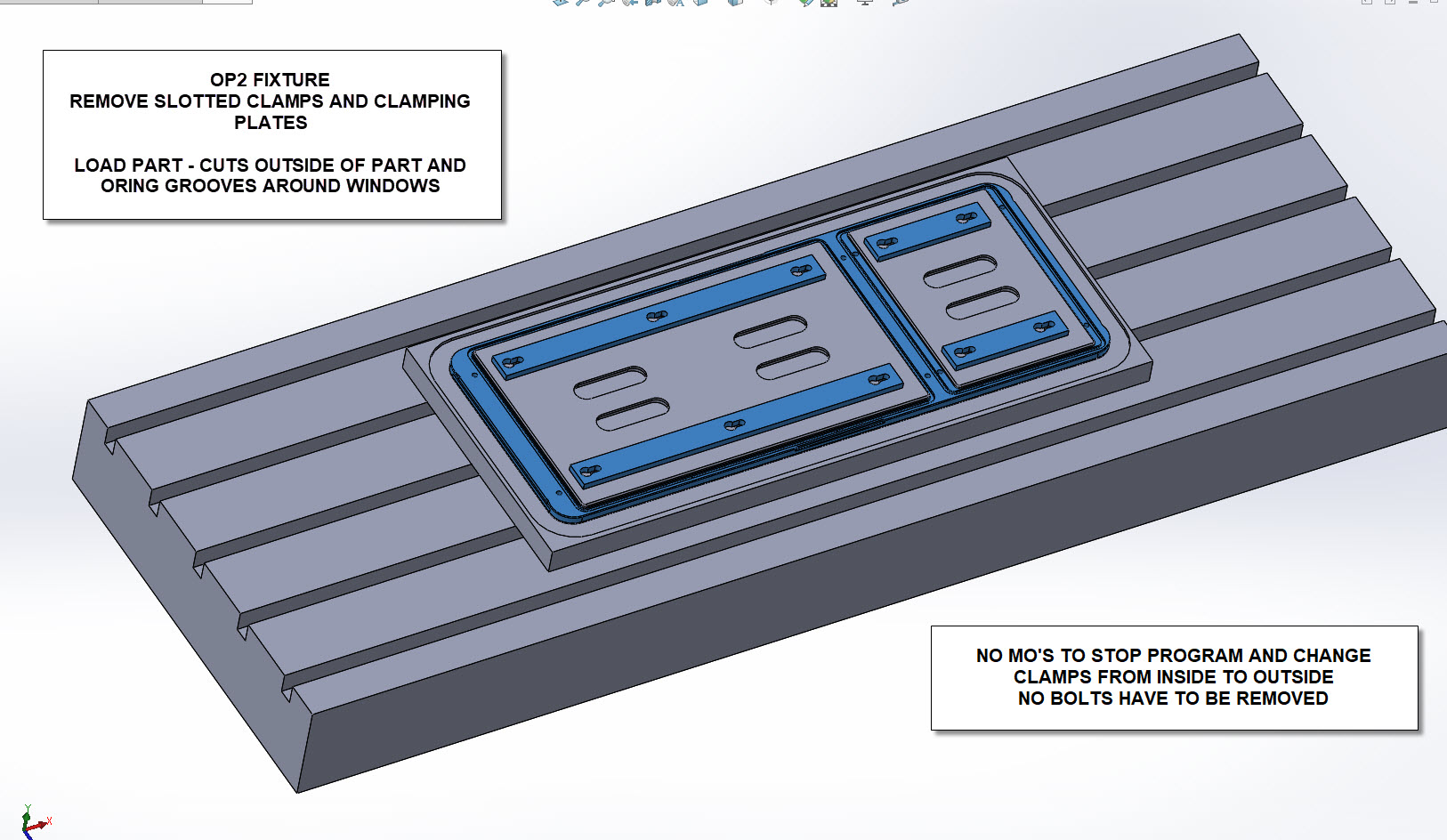 OP2 FIXTURE
REMOVE SLOTTED CLAMPS AND CLAMPING PLATES

LOAD PART - CUTS OUTSIDE OF PART AND ORING GROOVES AROUND WINDOWS

NO MO'S TO STOP PROGRAM AND CHANGE CLAMPS FROM INSIDE TO OUTSIDE
NO BOLTS HAVE TO BE REMOVED